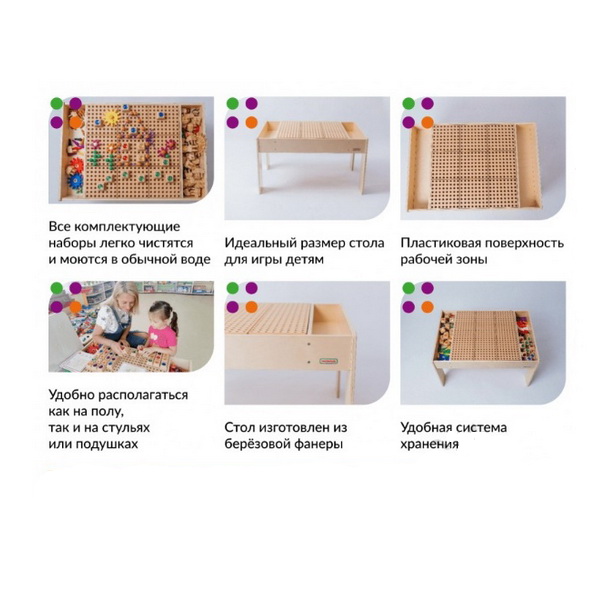 Все комплектующие наборы легко чистятся и моются в обычной воде

Идеальный размер стола для игры детям

Пластиковая поверхность рабочей зоны

Удобно располагаться как на полу, так и на стульях или подушках

Стол изготовлен из берёзовой фанеры

Удобная система хранения